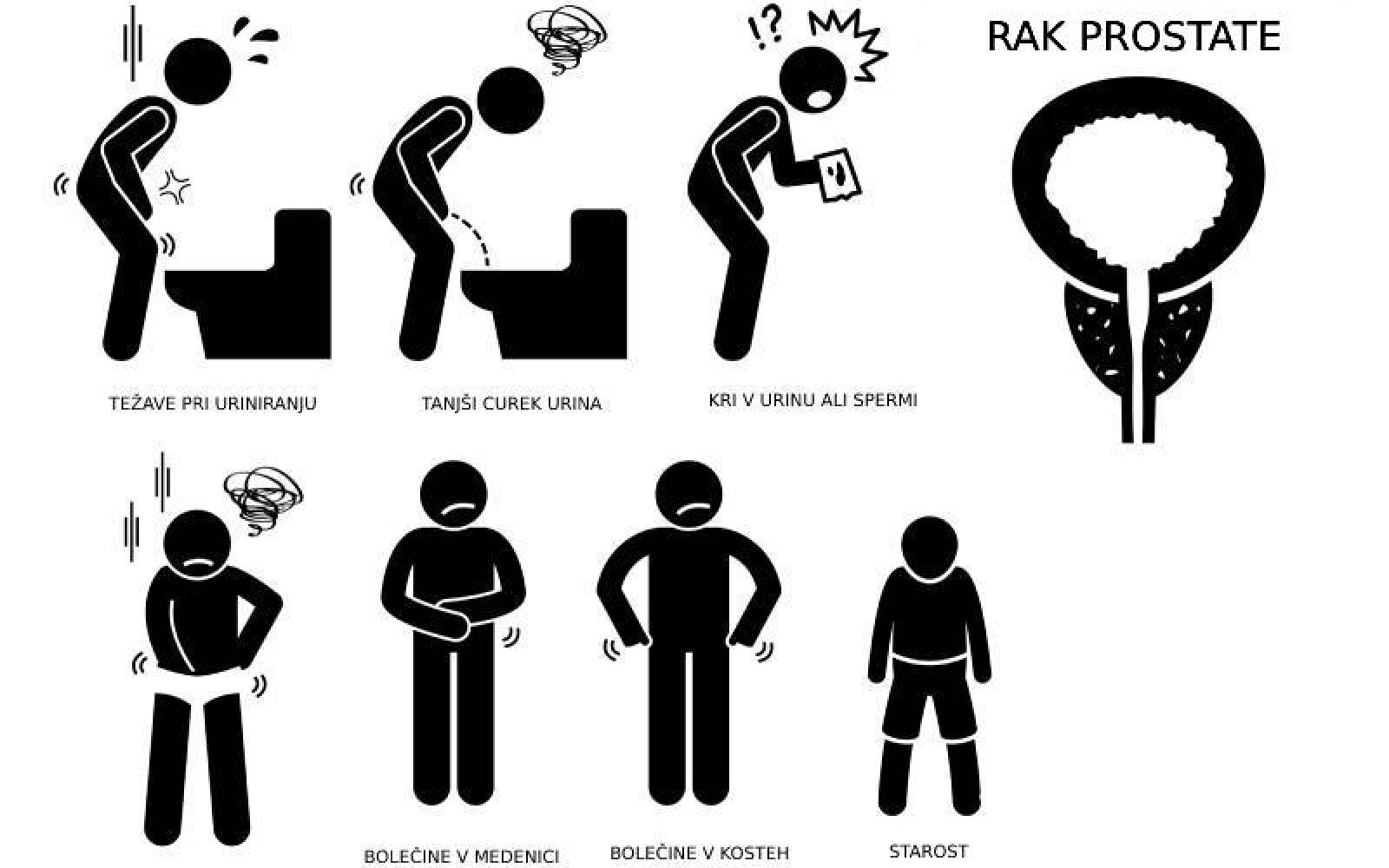 RAK PROSTATE

!?

TEŽAVE PRI URINIRANJU

TANJŠI CUREK URINA

KRI V URINU ALI SPERMI

BOLEČINE V MEDENICI

BOLEČINE V KOSTEH

STAROST