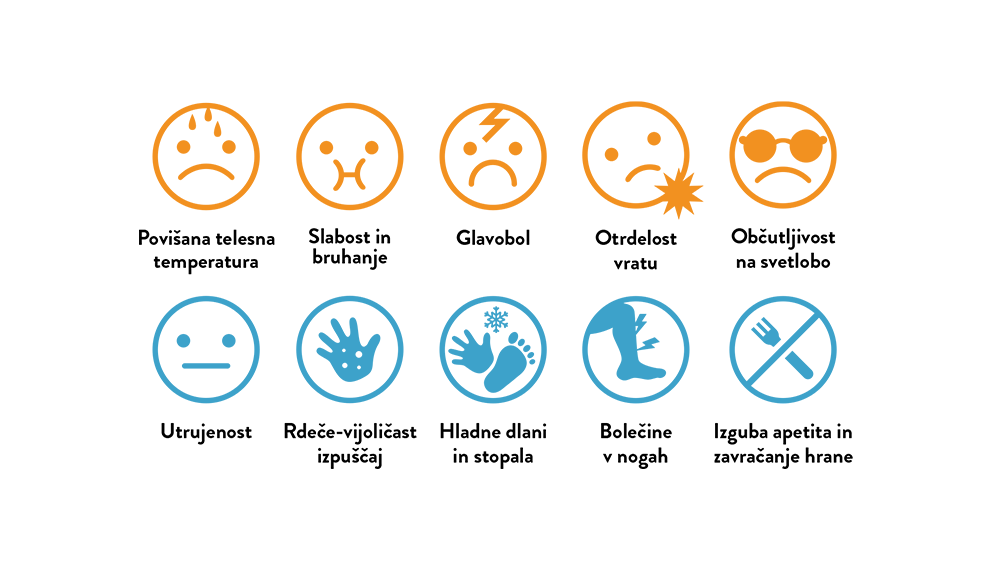 Povišana telesna temperatura

Slabost in bruhanje

Glavobol

Otrdelost vratu

Občutljivost na svetlobo

Utrujenost

Rdeče-vijoličast izpuščaj

Hladne dlani in stopala

Bolečine v nogah

Izguba apetita in zavračanje hrane