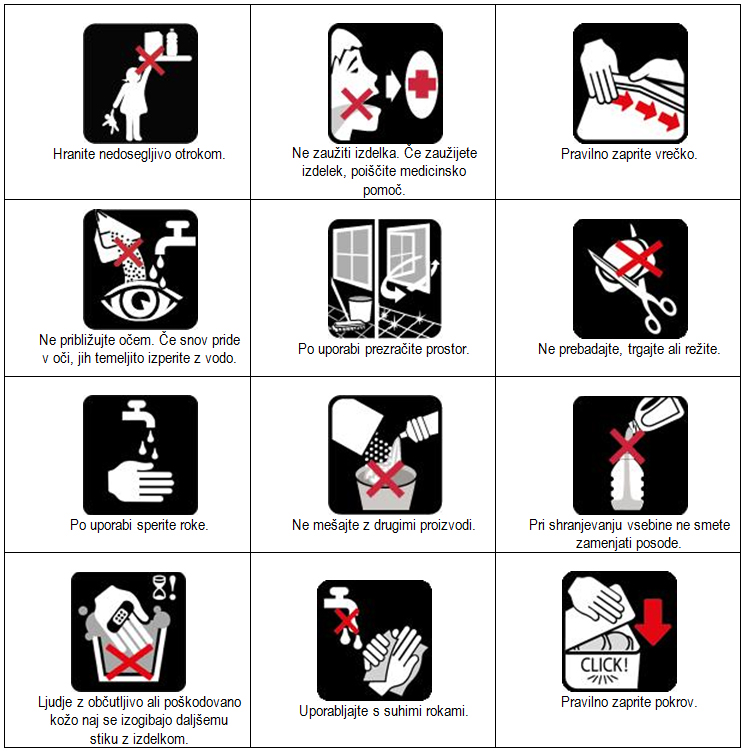 | | | |
|---|---|---|
| Hranite nedosegljivo otrokom. | Ne zaužiti izdelka. Če zaužijete izdelek, poiščite medicinsko pomoč. | Pravilno zaprite vrečko. |
| Ne približujte očem. Če snov pride v oči, jih temeljito izperite z vodo. | Po uporabi prezračite prostor. | Ne prebadajte, trgajte ali režite. |
| Po uporabi sperite roke. | Ne mešajte z drugimi proizvodi. | Pri shranjevanju vsebine ne smete zamenjati posode. |
| Ljudje z občutljivo ali poškodovano kožo naj se izogibajo daljšemu stiku z izdelkom. | Uporabljajte s suhimi rokami. | CLICK! Pravilno zaprite pokrov. |